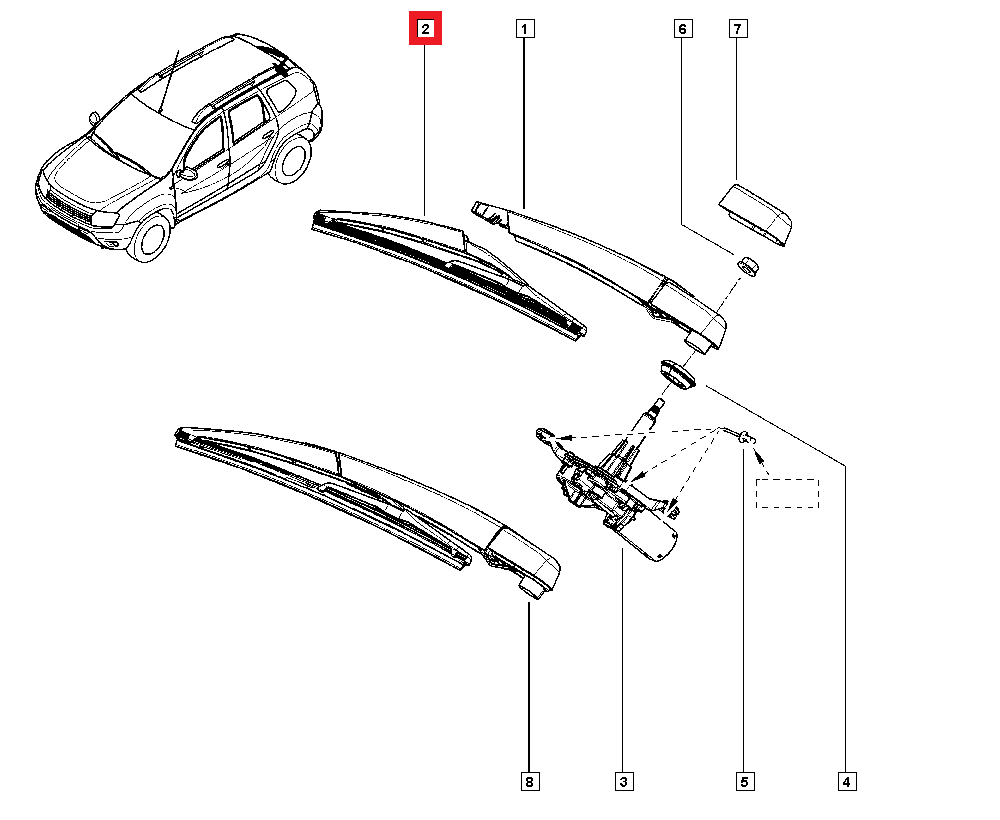 2
1
6
7
8
3
5
4